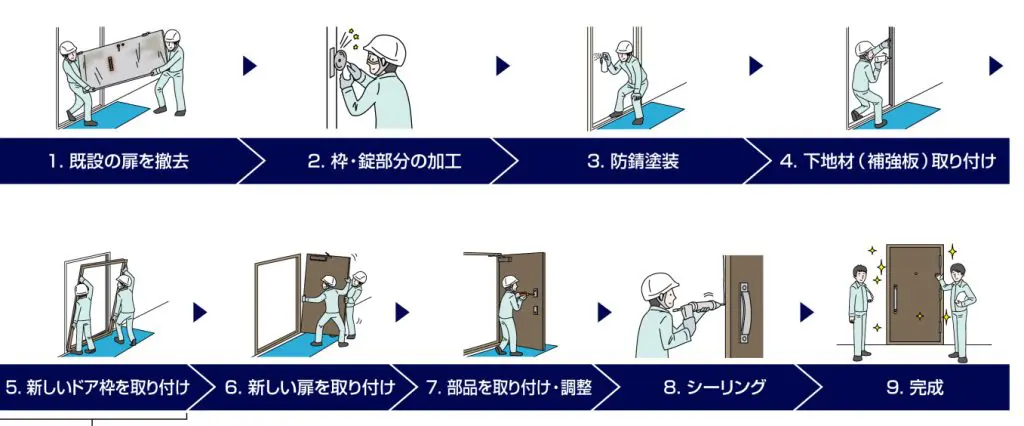 1. 既設の扉を撤去

2. 枠・錠部分の加工

3. 防錆塗装

4. 下地材（補強板）取り付け

5. 新しいドア枠を取り付け

6. 新しい扉を取り付け

7. 部品を取り付け・調整

8. シーリング

9. 完成